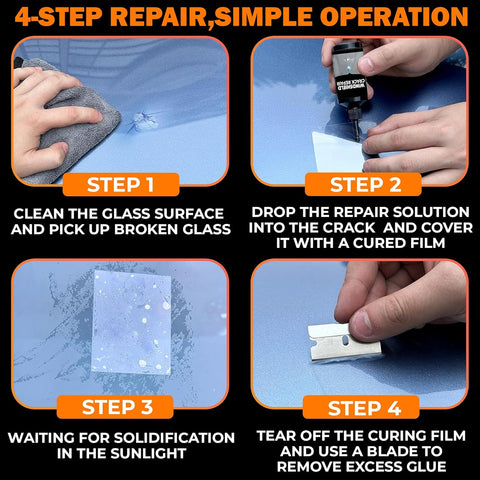 4-STEP REPAIR,SIMPLE OPERATION

WINDSHIELD CRACK REPAIR

STEP 1

CLEAN THE GLASS SURFACE AND PICK UP BROKEN GLASS

STEP 2

DROP THE REPAIR SOLUTION INTO THE CRACK  AND COVER IT WITH A CURED FILM

STEP 3

WAITING FOR SOLIDIFICATION IN THE SUNLIGHT

STEP 4

TEAR OFF THE CURING FILM AND USE A BLADE TO REMOVE EXCESS GLUE